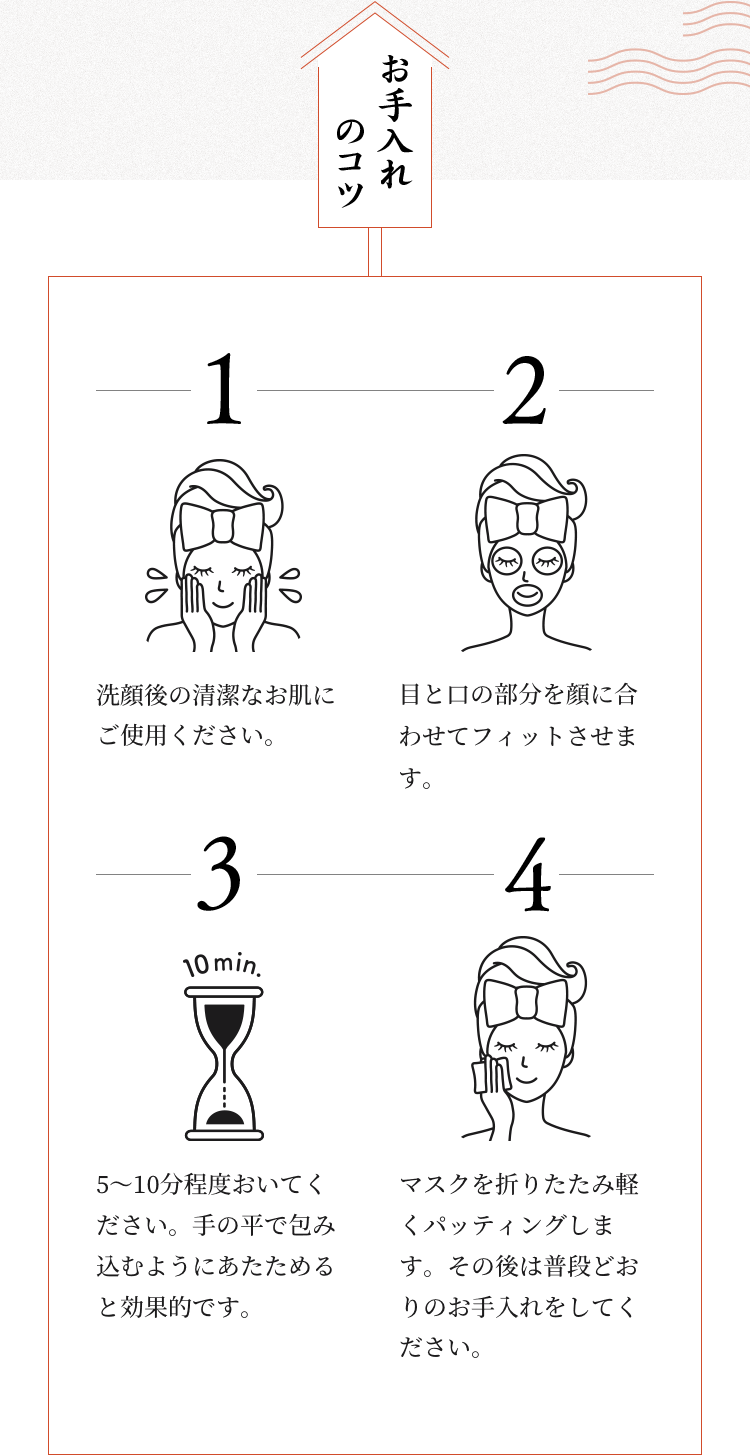 お手入れのコツ

1

洗顔後の清潔なお肌にご使用ください。

2

目と口の部分を顔に合わせてフィットさせます。

3

10 min.

5〜10分程度おいてください。手の平で包み込むようにあたためると効果的です。

4

マスクを折りたたみ軽くパッティングします。その後は普段どおりのお手入れをしてください。